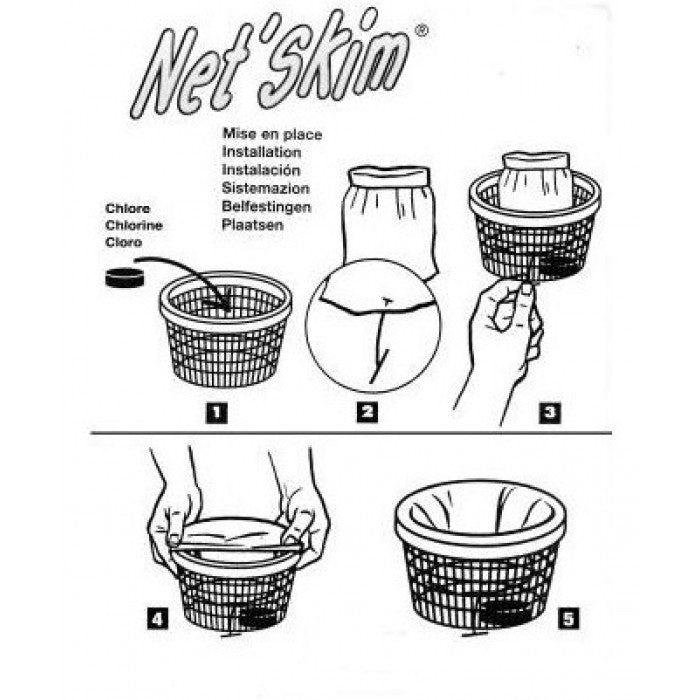 Net'Skim®

Mise en place
Installation
Instalación
Sistemazion
Belfestingen
Plaatsen

Chlore
Chlorine
Cloro

1

2

3

4

5